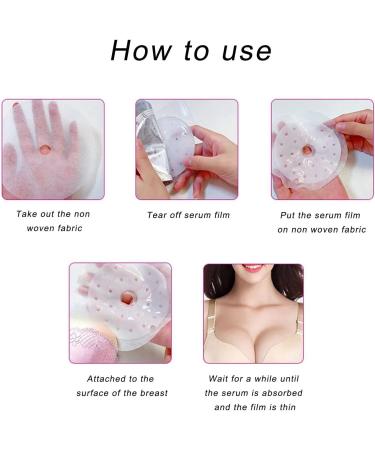 How to use

Take out the non woven fabric

Tear off serum film

Put the serum film on non woven fabric

Attached to the surface of the breast

Wait for a while until the serum is absorbed and the film is thin