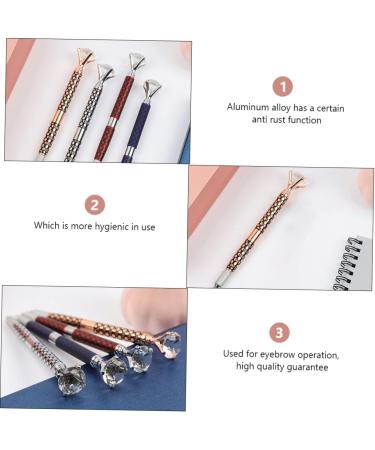 1

Aluminum alloy has a certain anti rust function

2

Which is more hygienic in use

3

Used for eyebrow operation, high quality guarantee