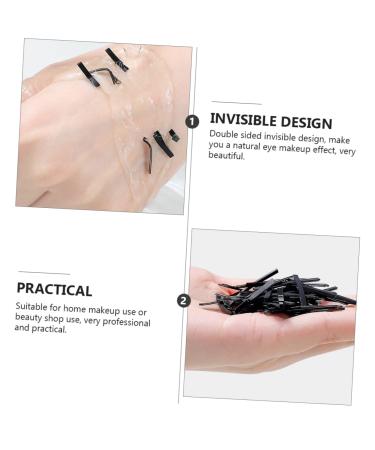 1

INVISIBLE DESIGN

Double sided invisible design, make you a natural eye makeup effect, very beautiful.

PRACTICAL

Suitable for home makeup use or beauty shop use, very professional and practical.

2