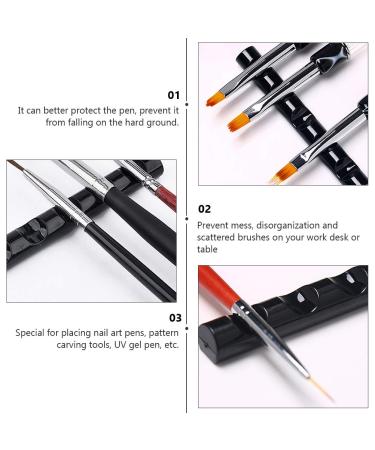 01
It can better protect the pen, prevent it from falling on the hard ground.

02
Prevent mess, disorganization and scattered brushes on your work desk or table

03
Special for placing nail art pens, pattern carving tools, UV gel pen, etc.