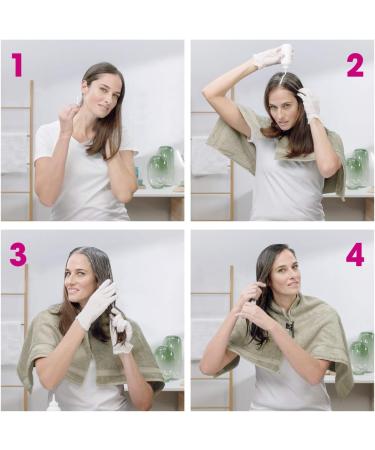 1

2

3

4