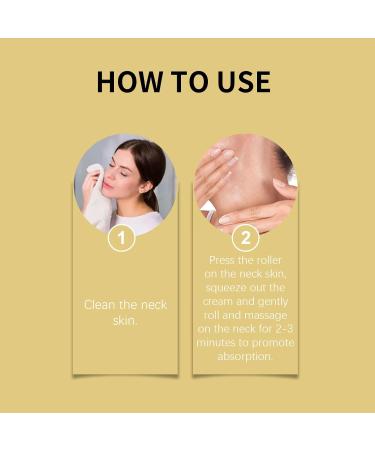 HOW TO USE

1

Clean the neck skin.

2

Press the roller on the neck skin, squeeze out the cream and gently roll and massage on the neck for 2-3 minutes to promote absorption.