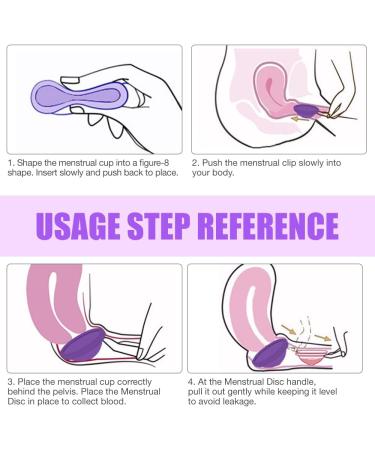 1. Shape the menstrual cup into a figure-8 shape. Insert slowly and push back to place.

2. Push the menstrual clip slowly into your body.

USAGE STEP REFERENCE

3. Place the menstrual cup correctly behind the pelvis. Place the Menstrual Disc in place to collect blood.

4. At the Menstrual Disc handle, pull it out gently while keeping it level to avoid leakage.