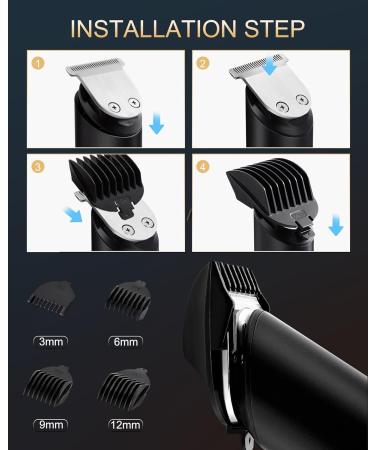 INSTALLATION STEP

1

2

3

4

3mm

6mm

9mm

12mm