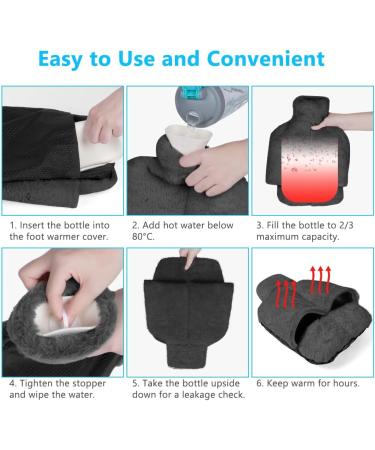 Easy to Use and Convenient

1. Insert the bottle into the foot warmer cover.

2. Add hot water below 80°C.

3. Fill the bottle to 2/3 maximum capacity.

4. Tighten the stopper and wipe the water.

5. Take the bottle upside down for a leakage check.

6. Keep warm for hours.