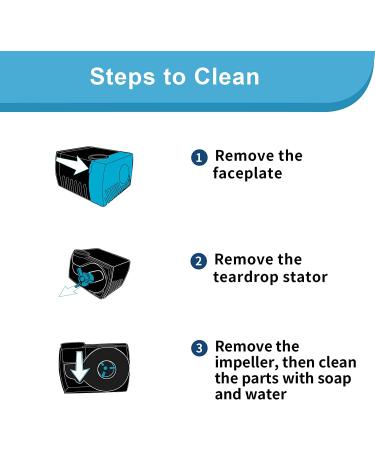 Steps to Clean

1 Remove the faceplate

2 Remove the teardrop stator

3 Remove the impeller, then clean the parts with soap and water