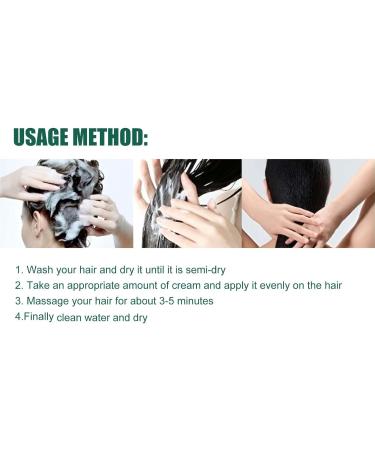 USAGE METHOD:

1. Wash your hair and dry it until it is semi-dry
2. Take an appropriate amount of cream and apply it evenly on the hair
3. Massage your hair for about 3-5 minutes
4.Finally clean water and dry