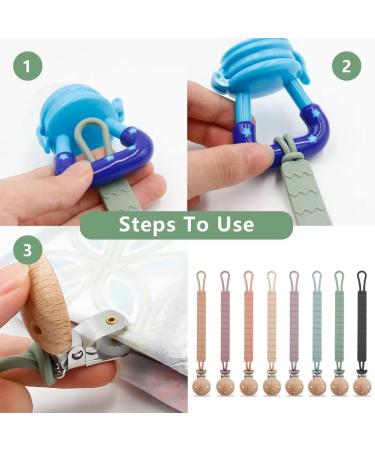 1

2

Steps To Use

3