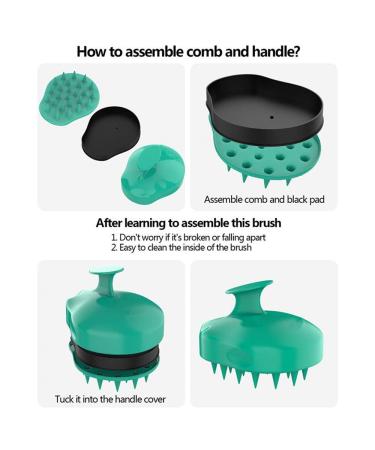 How to assemble comb and handle?

Assemble comb and black pad

After learning to assemble this brush

1. Don't worry if it's broken or falling apart
2. Easy to clean the inside of the brush

Tuck it into the handle cover