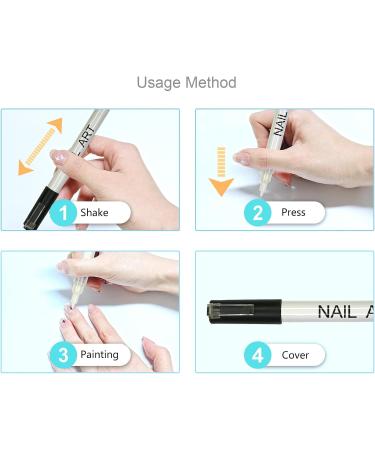 Usage Method

ART

1 Shake

NAIL

2 Press

3 Painting

NAIL A

4 Cover