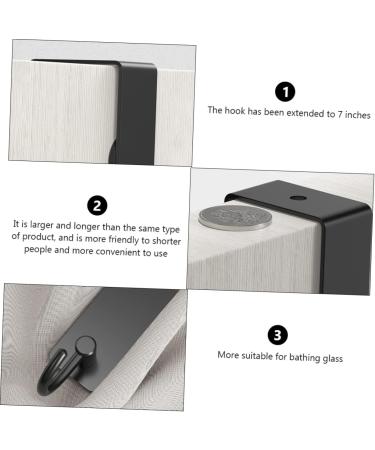 1

The hook has been extended to 7 inches

2

It is larger and longer than the same type of product, and is more friendly to shorter people and more convenient to use

3

More suitable for bathing glass