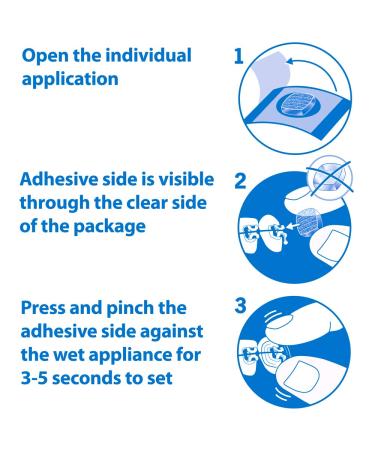 Open the individual application

1

Adhesive side is visible through the clear side of the package

2

Press and pinch the adhesive side against the wet appliance for 3-5 seconds to set

3