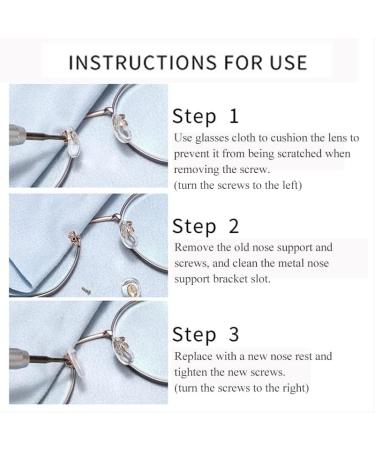 INSTRUCTIONS FOR USE

Step 1

Use glasses cloth to cushion the lens to prevent it from being scratched when removing the screw.
(turn the screws to the left)

Step 2

Remove the old nose support and screws, and clean the metal nose support bracket slot.

Step 3

Replace with a new nose rest and tighten the new screws.
(turn the screws to the right)