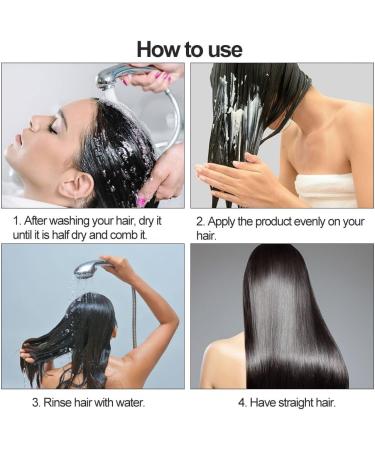 How to use

1. After washing your hair, dry it until it is half dry and comb it.

2. Apply the product evenly on your hair.

3. Rinse hair with water.

4. Have straight hair.