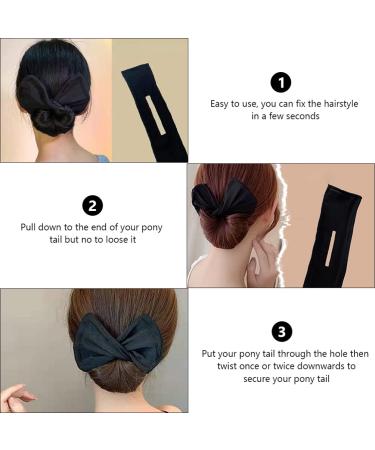 1

Easy to use, you can fix the hairstyle in a few seconds

2

Pull down to the end of your pony tail but no to loose it

3

Put your pony tail through the hole then twist once or twice downwards to secure your pony tail