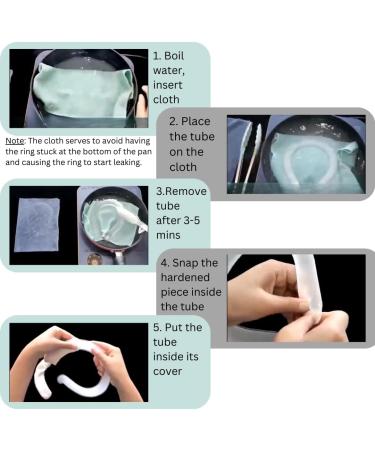 1. Boil water, insert cloth

Note: The cloth serves to avoid having the ring stuck at the bottom of the pan and causing the ring to start leaking.

2. Place the tube on the cloth

3.Remove tube after 3-5 mins

4. Snap the hardened piece inside the tube

5. Put the tube inside its cover