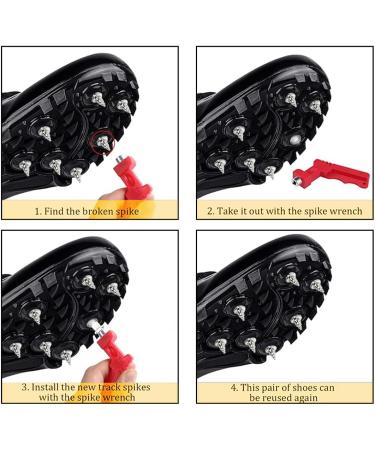 1. Find the broken spike

2. Take it out with the spike wrench

3. Install the new track spikes with the spike wrench

4. This pair of shoes can be reused again