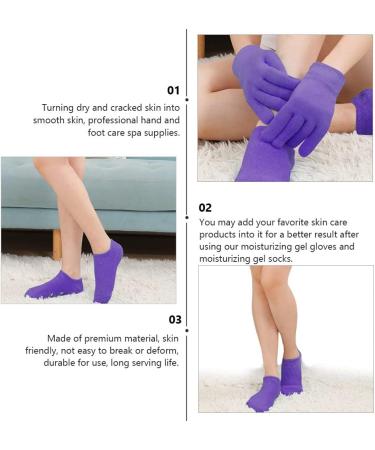 01

Turning dry and cracked skin into smooth skin, professional hand and foot care spa supplies.

02

You may add your favorite skin care products into it for a better result after using our moisturizing gel gloves and moisturizing gel socks.

03

Made of premium material, skin friendly, not easy to break or deform, durable for use, long serving life.