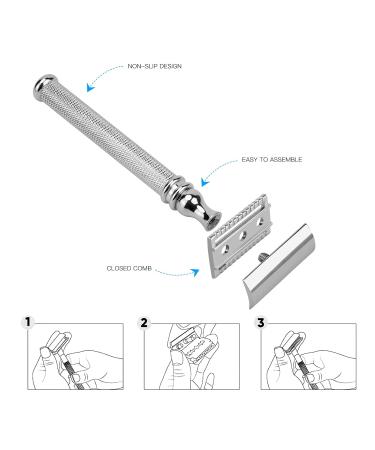 NON-SLIP DESIGN

EASY TO ASSEMBLE

CLOSED COMB

1

2

3