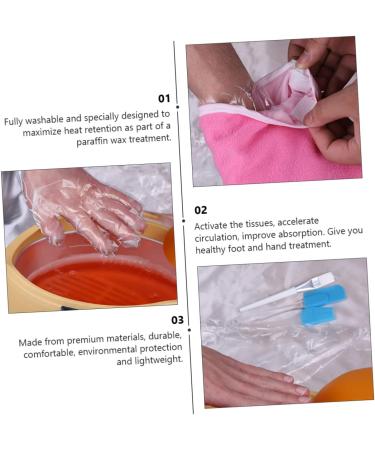 01
Fully washable and specially designed to maximize heat retention as part of a paraffin wax treatment.

02
Activate the tissues, accelerate circulation, improve absorption. Give you healthy foot and hand treatment.

03
Made from premium materials, durable, comfortable, environmental protection and lightweight.