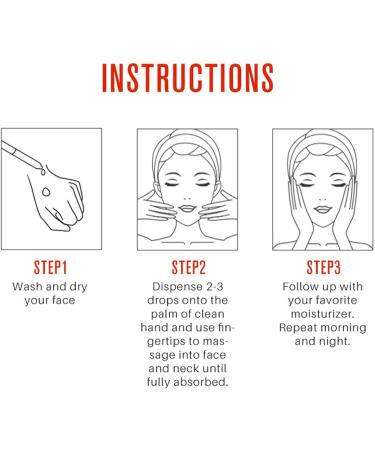 INSTRUCTIONS

STEP1
Wash and dry your face

STEP2
Dispense 2-3 drops onto the palm of clean hand and use fingertips to massage into face and neck until fully absorbed.

STEP3
Follow up with your favorite moisturizer. Repeat morning and night.