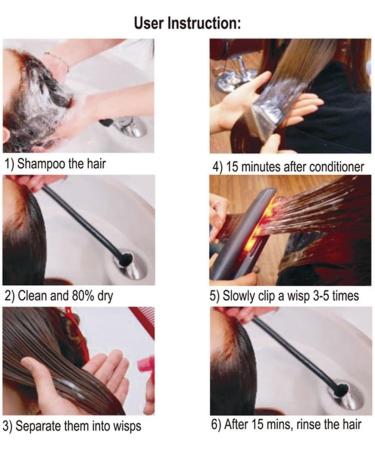 User Instruction:

1) Shampoo the hair

2) Clean and 80% dry

3) Separate them into wisps

4) 15 minutes after conditioner

5) Slowly clip a wisp 3-5 times

6) After 15 mins, rinse the hair