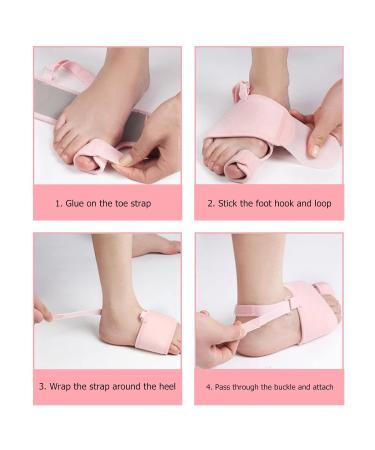 1. Glue on the toe strap

2. Stick the foot hook and loop

3. Wrap the strap around the heel

4. Pass through the buckle and attach