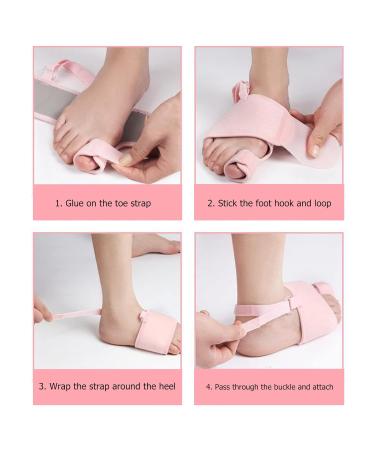 1. Glue on the toe strap

2. Stick the foot hook and loop

3. Wrap the strap around the heel

4. Pass through the buckle and attach