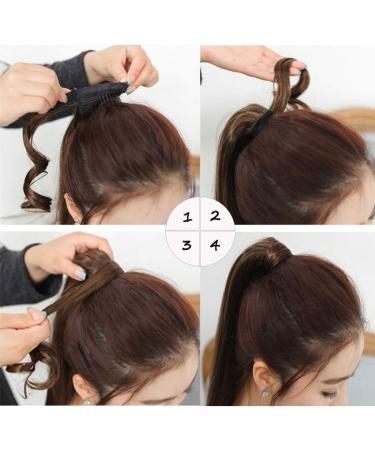 1 2
3 4