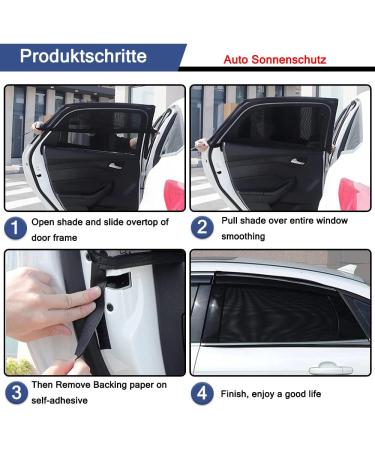 Produktschritte

Auto Sonnenschutz

1 Open shade and slide overtop of door frame

2 Pull shade over entire window smoothing

3 Then Remove Backing paper on self-adhesive

4 Finish, enjoy a good life