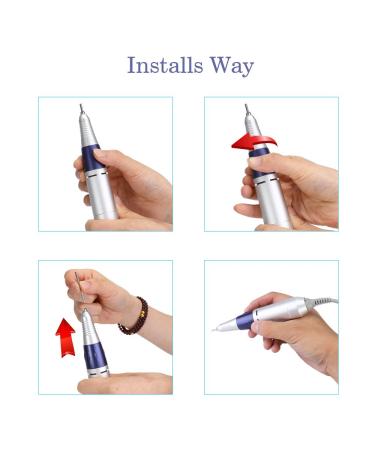 Installs Way