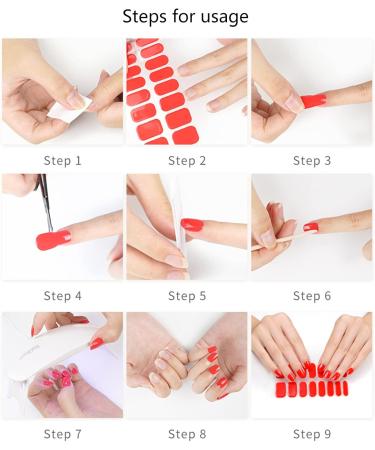 Steps for usage

Step 1

Step 2

Step 3

Step 4

Step 5

Step 6

Step 7

Step 8

Step 9