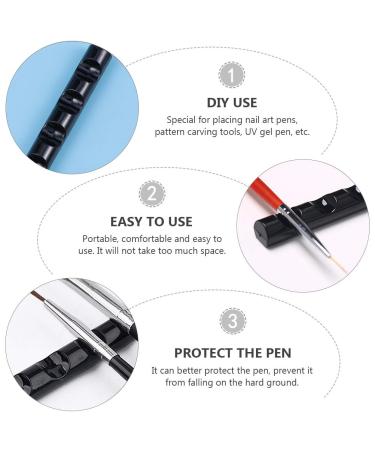 1

DIY USE

Special for placing nail art pens, pattern carving tools, UV gel pen, etc.

2

EASY TO USE

Portable, comfortable and easy to use. It will not take too much space.

3

PROTECT THE PEN

It can better protect the pen, prevent it from falling on the hard ground.