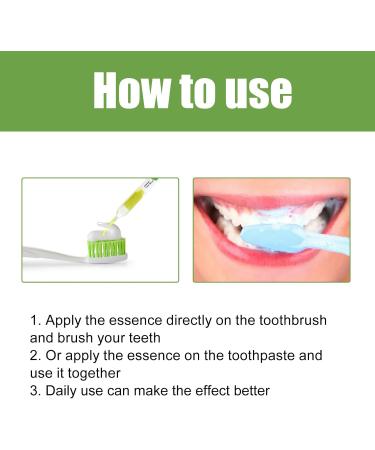 How to use

1. Apply the essence directly on the toothbrush and brush your teeth
2. Or apply the essence on the toothpaste and use it together
3. Daily use can make the effect better