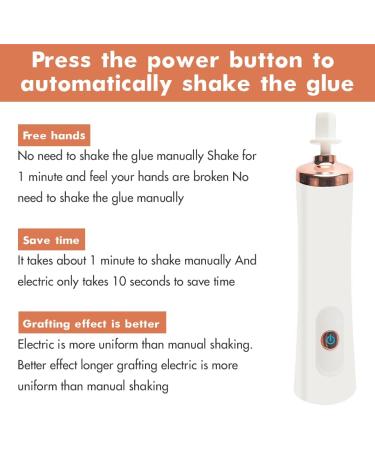 Press the power button to automatically shake the glue

Free hands
No need to shake the glue manually Shake for 1 minute and feel your hands are broken No need to shake the glue manually

Save time
It takes about 1 minute to shake manually And electric only takes 10 seconds to save time

Grafting effect is better
Electric is more uniform than manual shaking. Better effect longer grafting electric is more uniform than manual shaking