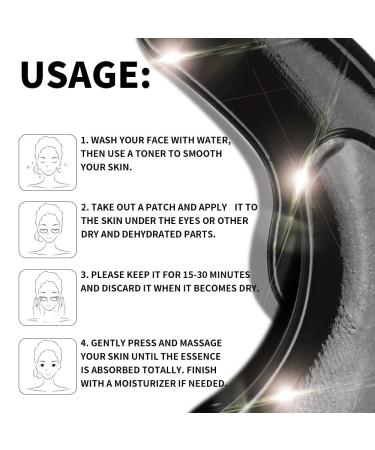 USAGE:

1. WASH YOUR FACE WITH WATER, THEN USE A TONER TO SMOOTH YOUR SKIN.

2. TAKE OUT A PATCH AND APPLY IT TO THE SKIN UNDER THE EYES OR OTHER DRY AND DEHYDRATED PARTS.

3. PLEASE KEEP IT FOR 15-30 MINUTES AND DISCARD IT WHEN IT BECOMES DRY.

4. GENTLY PRESS AND MASSAGE YOUR SKIN UNTIL THE ESSENCE IS ABSORBED TOTALLY. FINISH WITH A MOISTURIZER IF NEEDED.