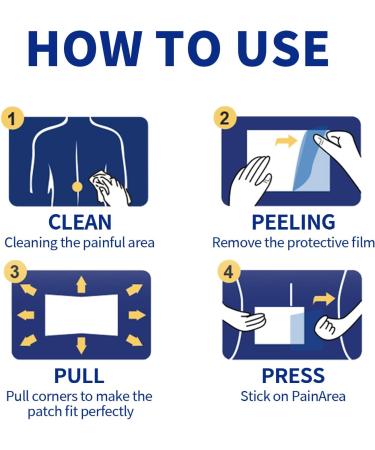 HOW TO USE

1

CLEAN
Cleaning the painful area

2

PEELING
Remove the protective film

3

PULL
Pull corners to make the patch fit perfectly

4

PRESS
Stick on PainArea