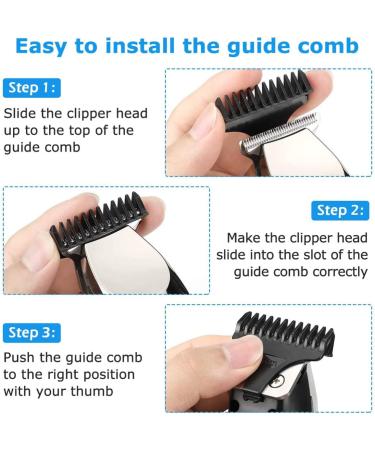 Easy to install the guide comb

Step 1:

Slide the clipper head up to the top of the guide comb

Step 2:

Make the clipper head slide into the slot of the guide comb correctly

Step 3:

Push the guide comb to the right position with your thumb