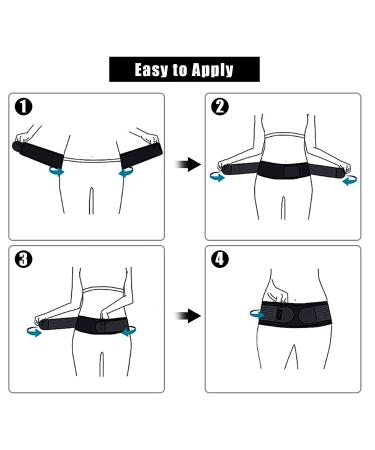 Easy to Apply

1

2

3

4