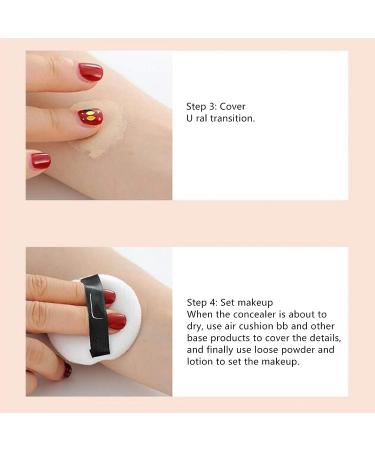 Step 3: Cover
U ral transition.

Step 4: Set makeup
When the concealer is about to dry, use air cushion bb and other base products to cover the details, and finally use loose powder and lotion to set the makeup.