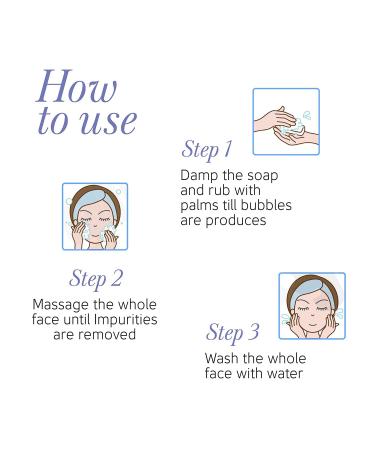 How to use

Step 1

Damp the soap and rub with palms till bubbles are produces

Step 2

Massage the whole face until Impurities are removed

Step 3

Wash the whole face with water