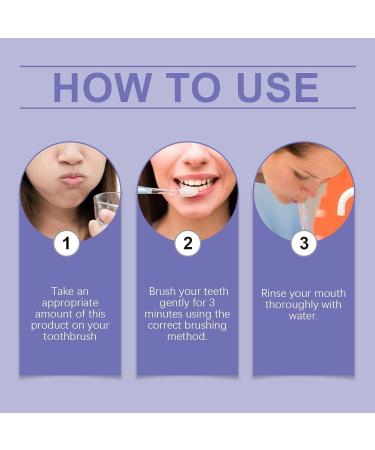 HOW TO USE

1

Take an appropriate amount of this product on your toothbrush

2

Brush your teeth gently for 3 minutes using the correct brushing method.

3

Rinse your mouth thoroughly with water.