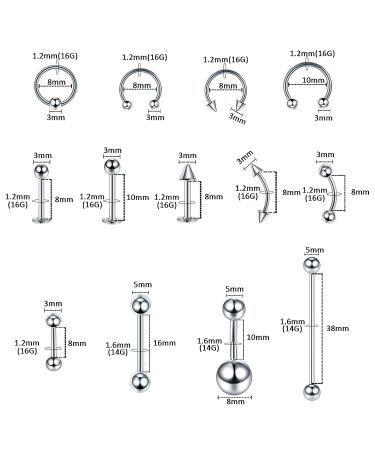 1.2mm(16G)
8mm
3mm

1.2mm(16G)
8mm
3mm

1.2mm(16G)
8mm
3mm

1.2mm(16G)
10mm
3mm

3mm
1.2mm (16G)
8mm

3mm
1.2mm (16G)
10mm

3mm
1.2mm (16G)
8mm

3mm
1.2mm (16G)
8mm

3mm
1.2mm (16G)
8mm

3mm
1.2mm (16G)
8mm

5mm
1.6mm (14G)
16mm

5mm
1.6mm (14G)
10mm
8mm

5mm
1.6mm (14G)
38mm