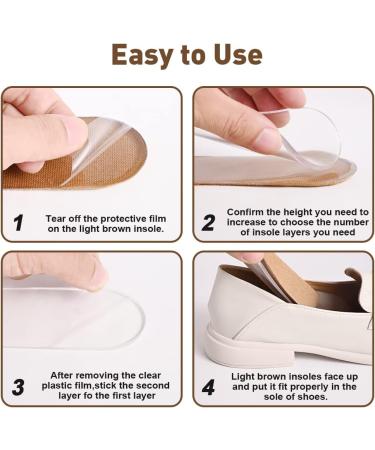 Easy to Use

1 Tear off the protective film on the light brown insole.

2 Confirm the height you need to increase to choose the number of insole layers you need

3 After removing the clear plastic film,stick the second layer fo the first layer

4 Light brown insoles face up and put it fit properly in the sole of shoes.