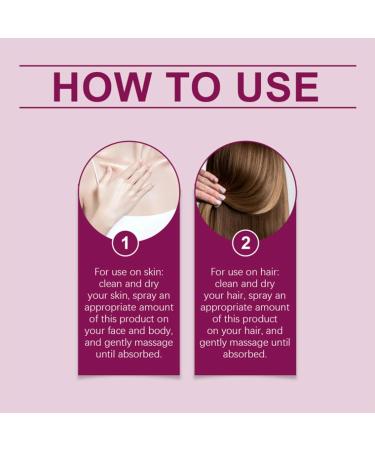 HOW TO USE

1

For use on skin: clean and dry your skin, spray an appropriate amount of this product on your face and body, and gently massage until absorbed.

2

For use on hair: clean and dry your hair, spray an appropriate amount of this product on your hair, and gently massage until absorbed.