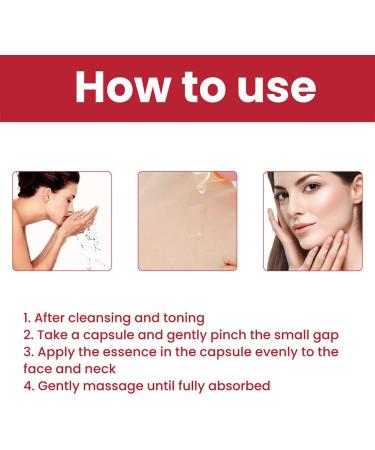 How to use

1. After cleansing and toning
2. Take a capsule and gently pinch the small gap
3. Apply the essence in the capsule evenly to the face and neck
4. Gently massage until fully absorbed