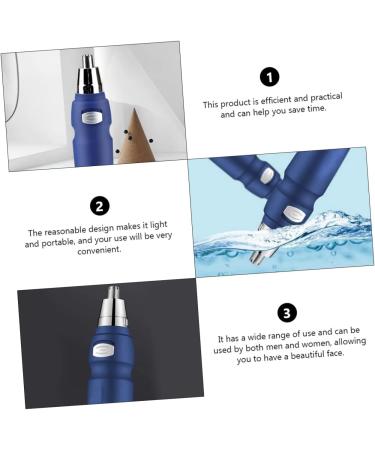 1

This product is efficient and practical and can help you save time.

2

The reasonable design makes it light and portable, and your use will be very convenient.

3

It has a wide range of use and can be used by both men and women, allowing you to have a beautiful face.