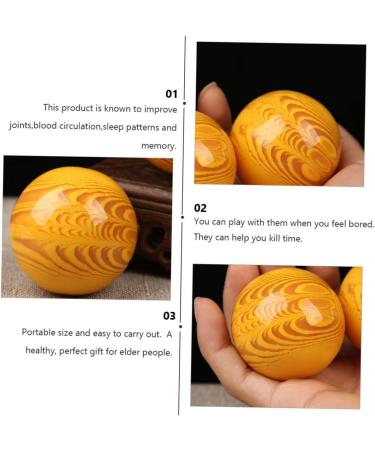 01

This product is known to improve joints,blood circulation,sleep patterns and memory.

02

You can play with them when you feel bored. They can help you kill time.

03

Portable size and easy to carry out. A healthy, perfect gift for elder people.