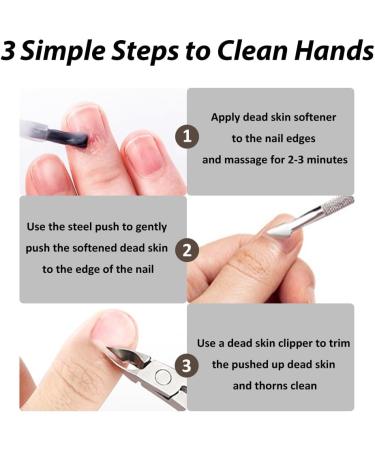 3 Simple Steps to Clean Hands

1

Apply dead skin softener to the nail edges and massage for 2-3 minutes

Use the steel push to gently push the softened dead skin to the edge of the nail

2

3

Use a dead skin clipper to trim the pushed up dead skin and thorns clean