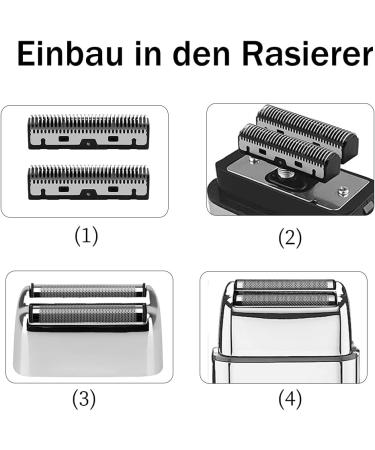 Einbau in den Rasierer

(1)

(2)

(3)

(4)